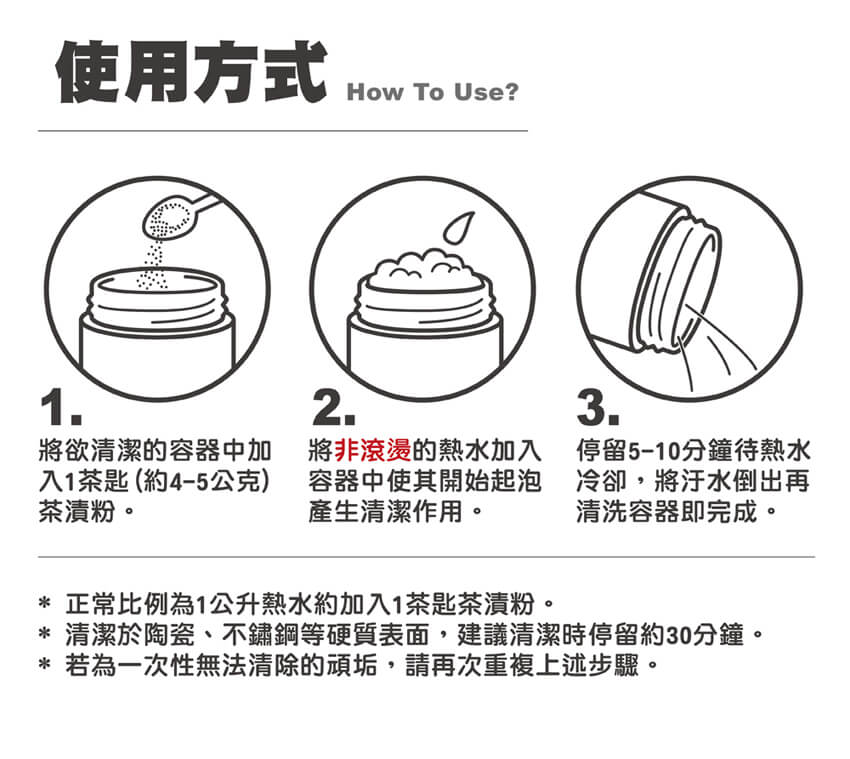 使用方式 How To Use?

1.
將欲清潔的容器中加入1茶匙（約4-5公克）茶漬粉。

2.
將非滾燙的熱水加入容器中使其開始起泡產生清潔作用。

3.
停留5-10分鐘待熱水冷卻，將汙水倒出再清洗容器即完成。

* 正常比例為1公升熱水約加入1茶匙茶漬粉。
* 清潔於陶瓷、不鏽鋼等硬質表面，建議清潔時停留約30分鐘。
* 若為一次性無法清除的頑垢，請再次重複上述步驟。